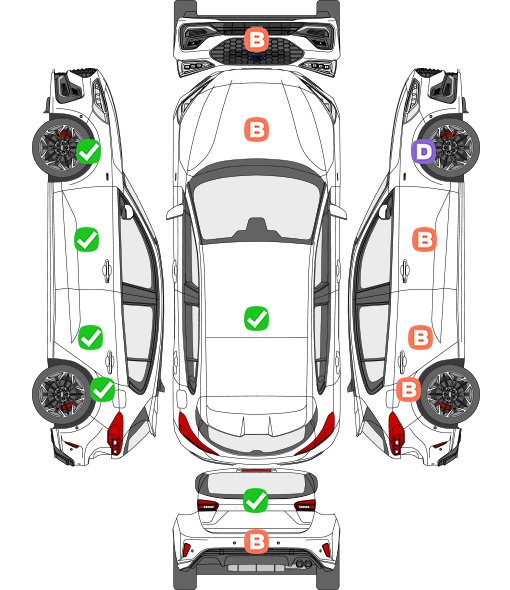 B
B
D
B
B
B
B