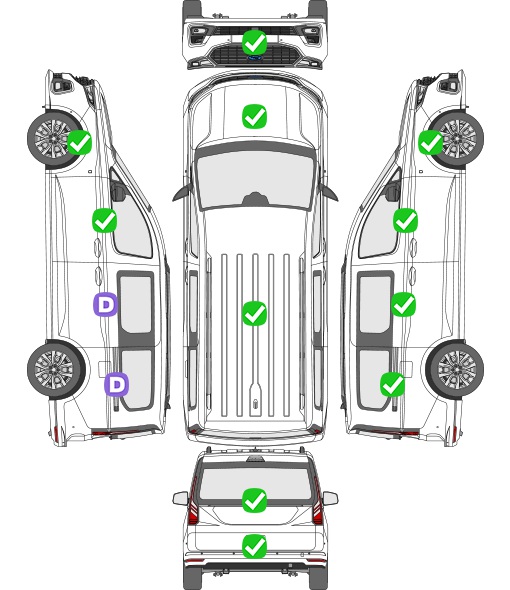 D
D