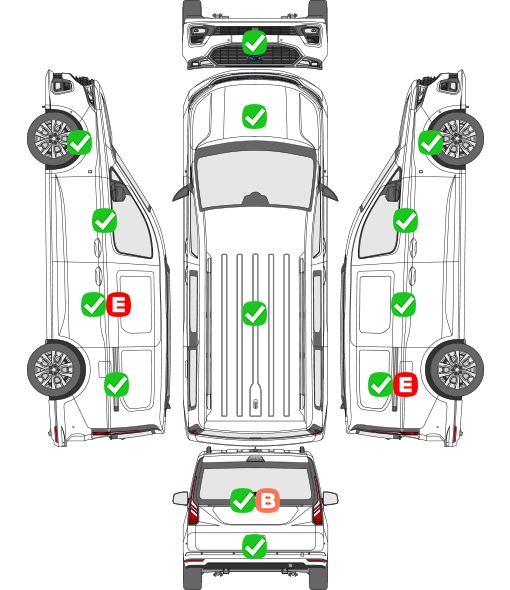 E

E

B