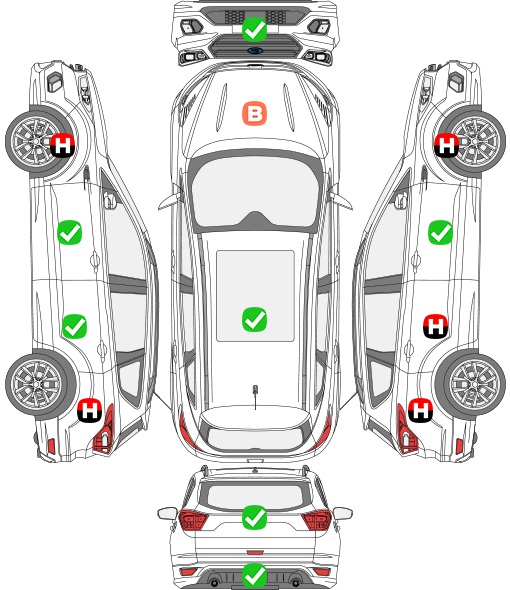 B

H

H

H

H

H