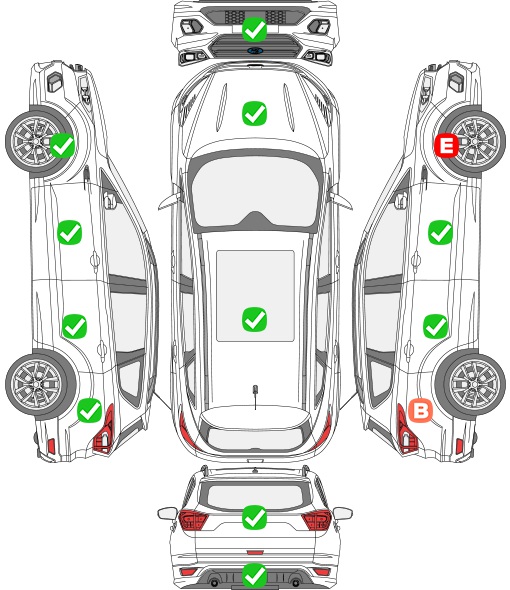 E

B