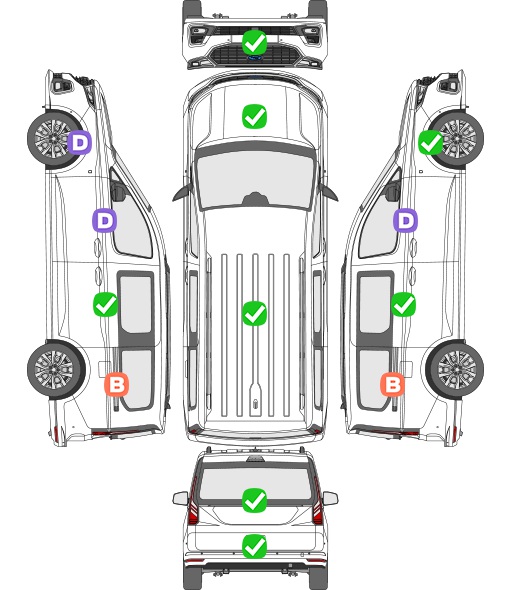 D
D
B
D
B