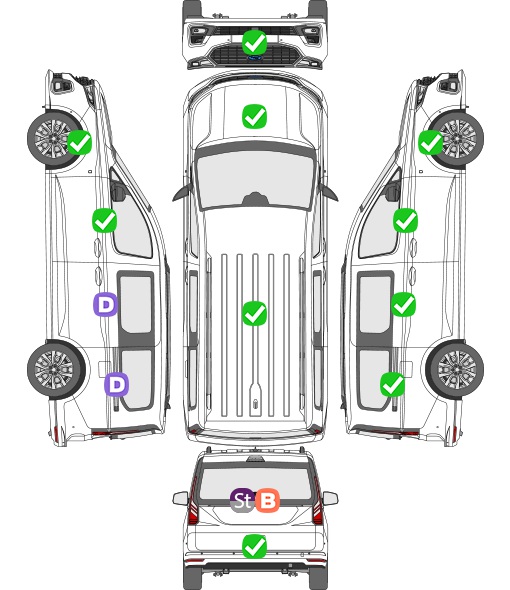 D
D
St B