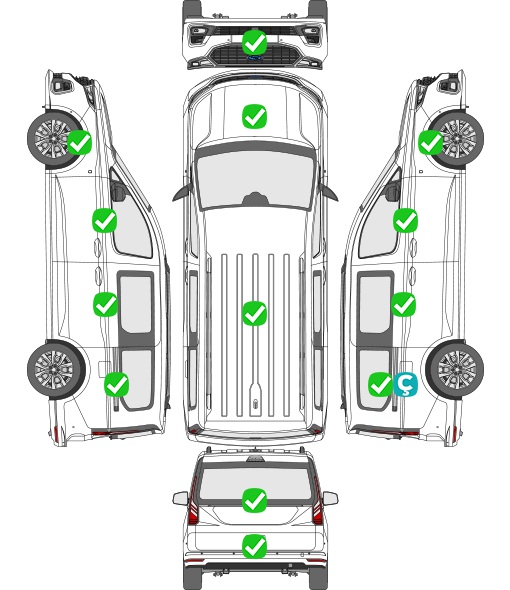 Ç