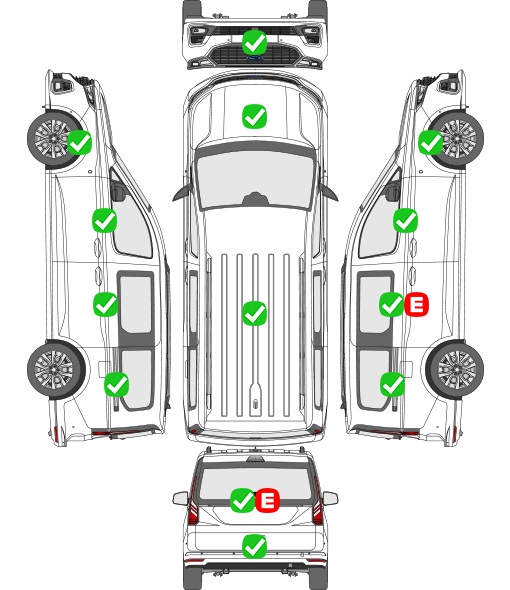 E

E