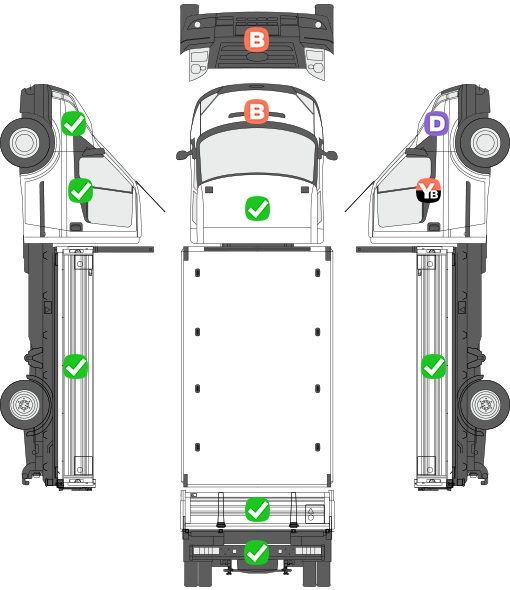 B

B

D

Y
B