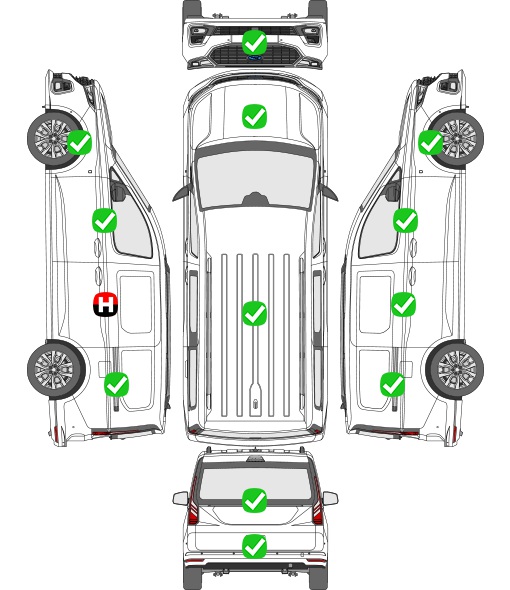 H