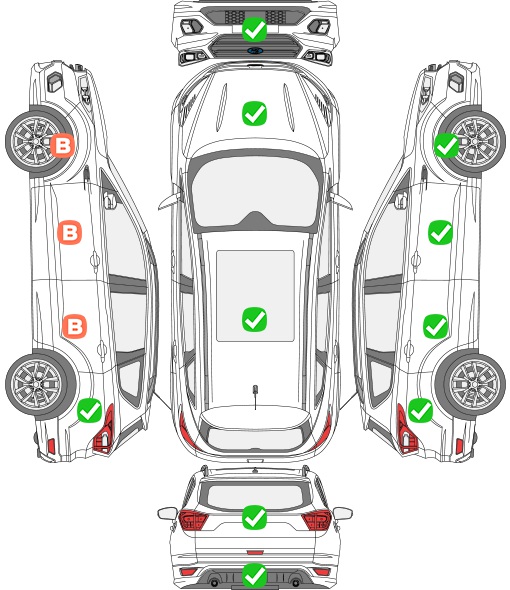 B

B

B