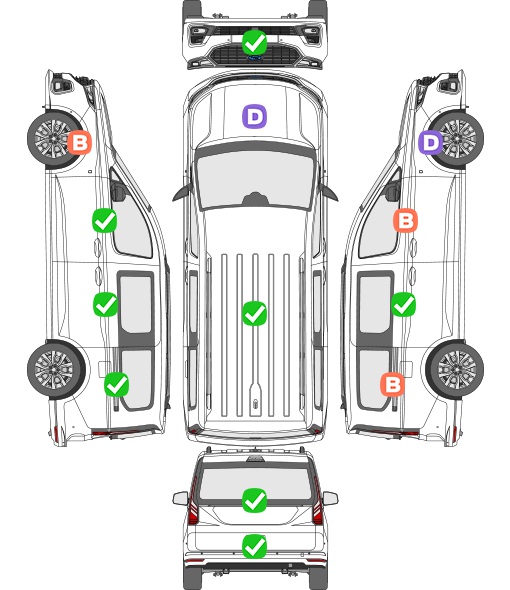 D
B
D
B
B