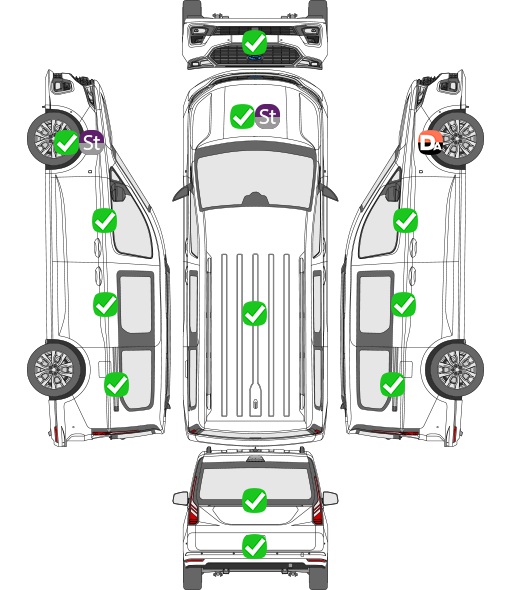 St

St

DA