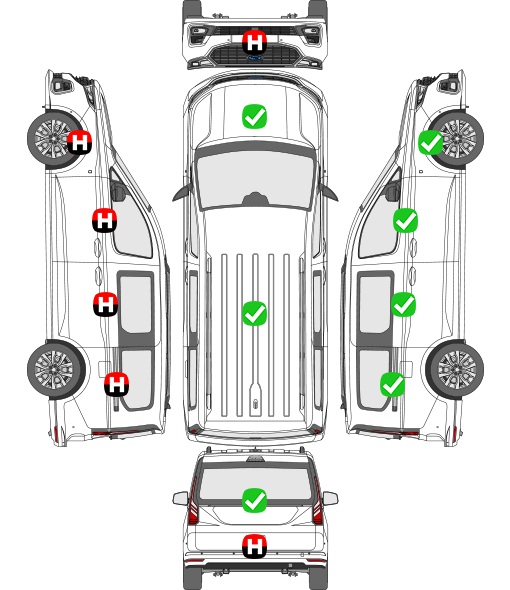 H
H
H
H
H
H