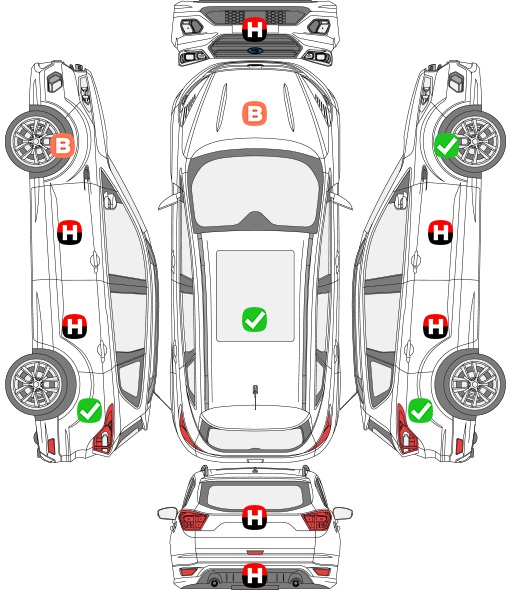 H
B
B
H
H
H
H
H
H