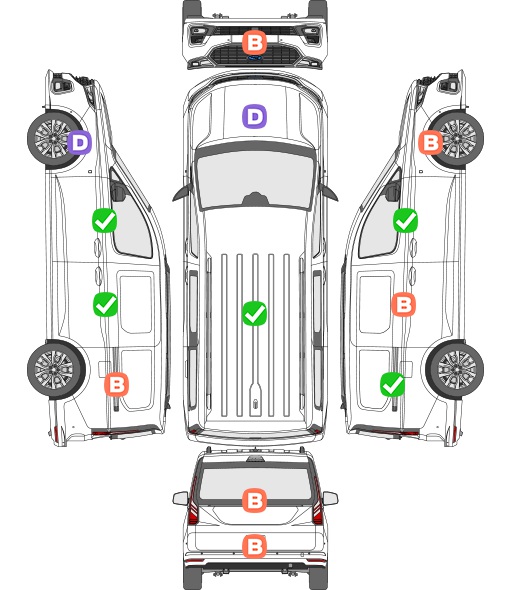 B
D
D
B
B
B
B
B