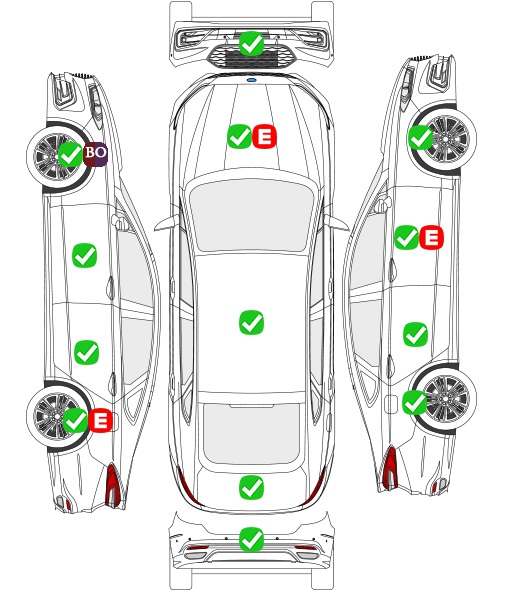 E
BO
E
E