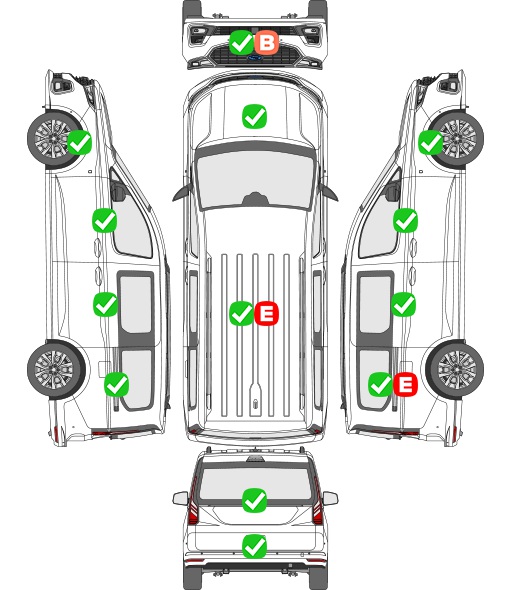 B

E

E