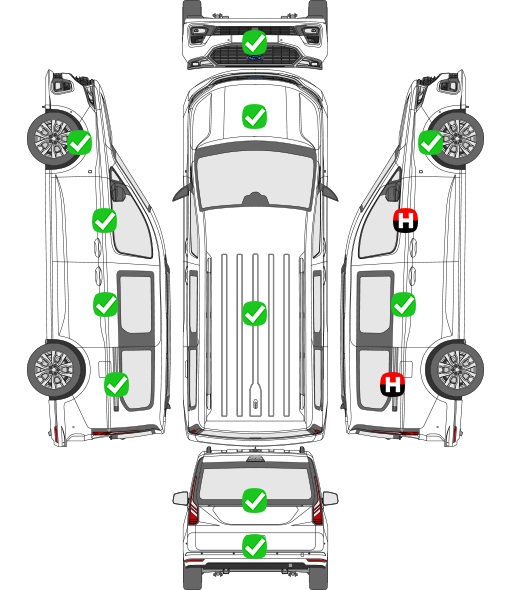 H

H