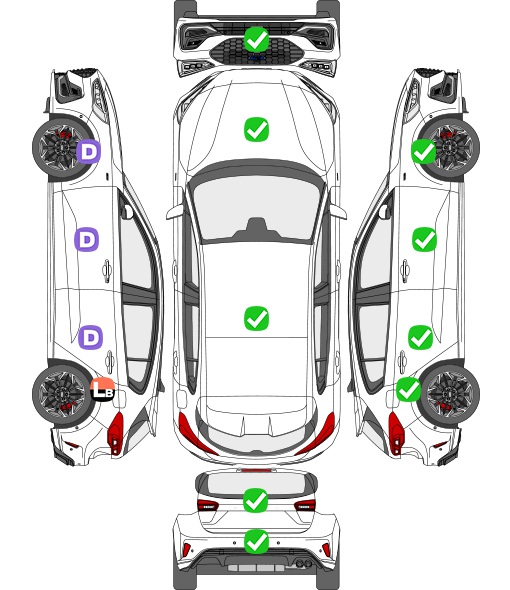 D
D
D
LB