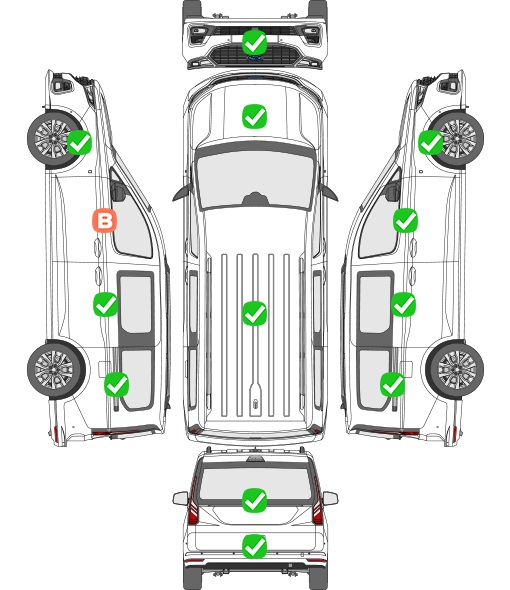 B