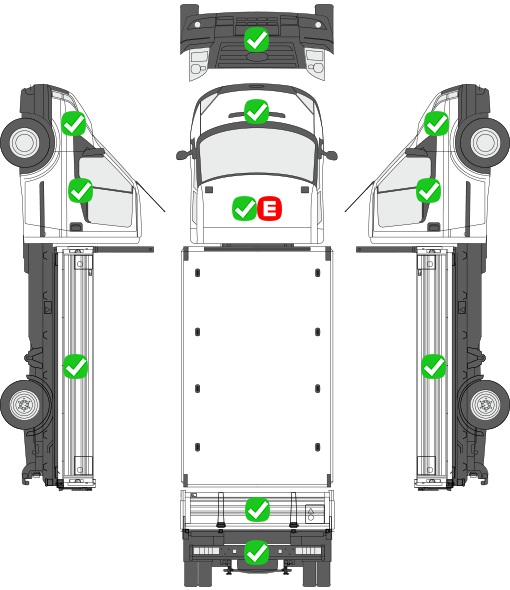 E