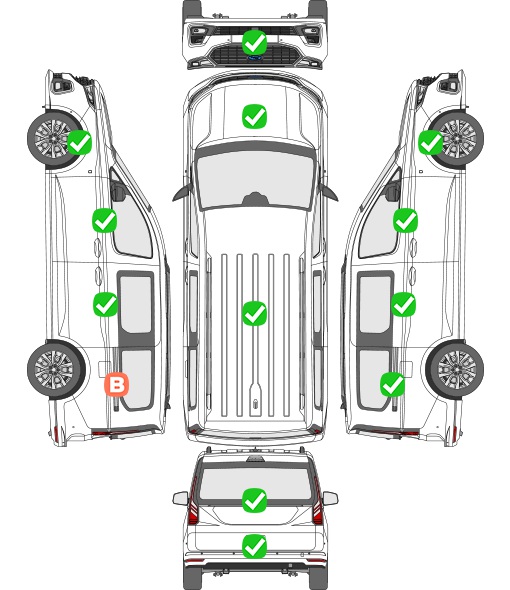 B