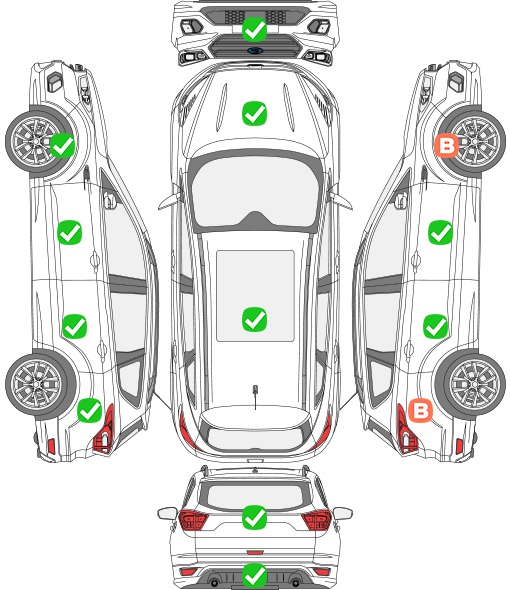 B

B