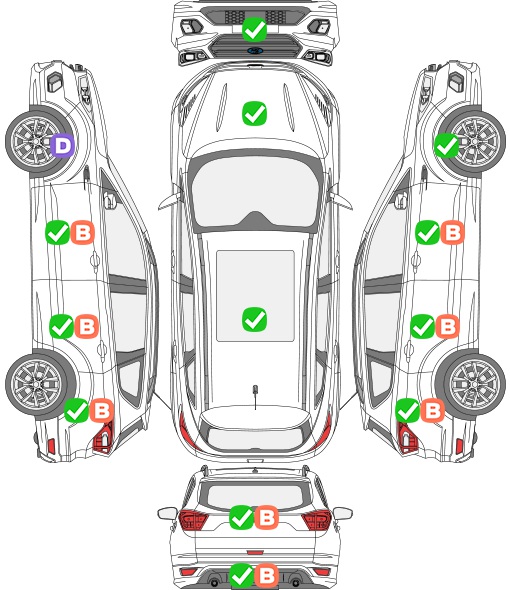 D

B

B

B

B

B

B

B

B