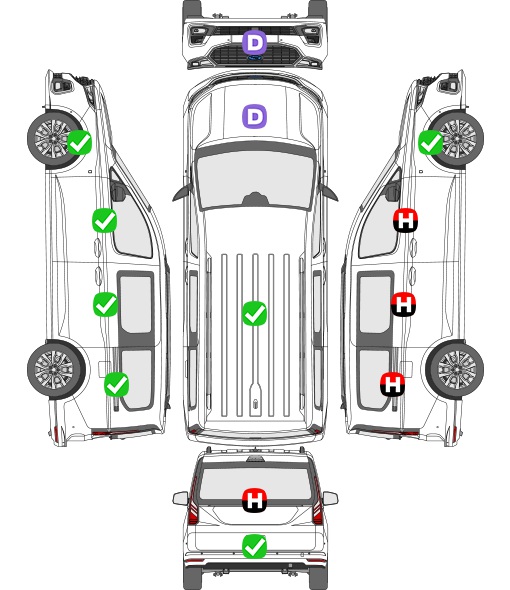 D
D
H
H
H
H