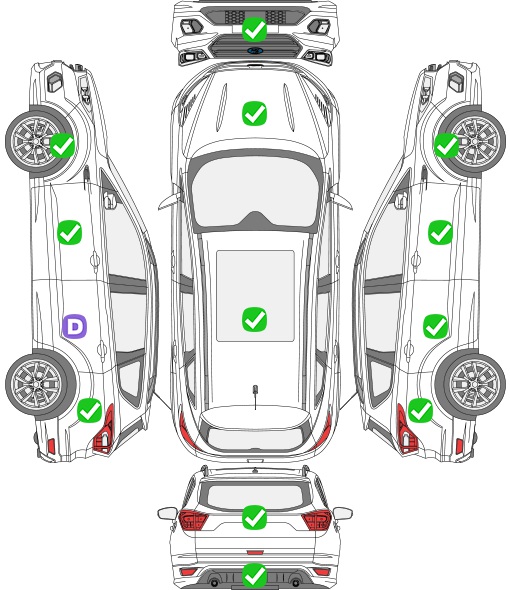 D