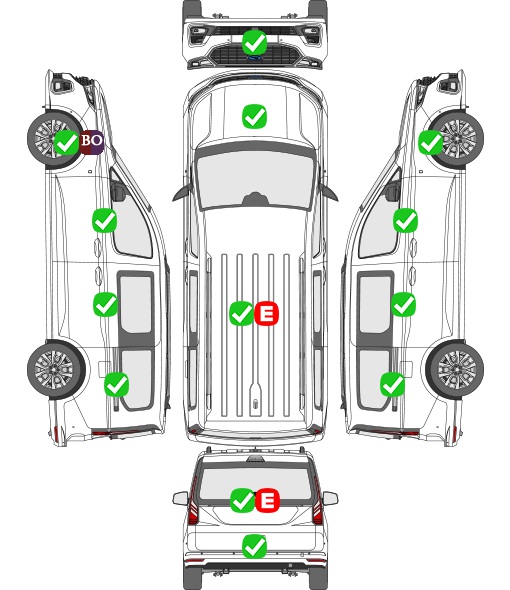 BO
E
E