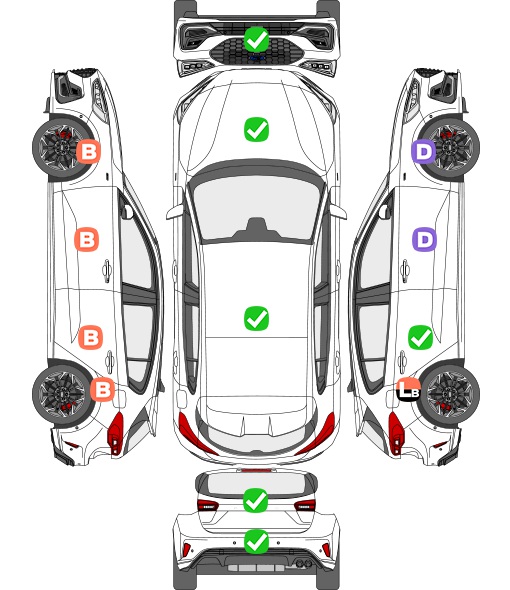 B
B
B
B
D
D
L B