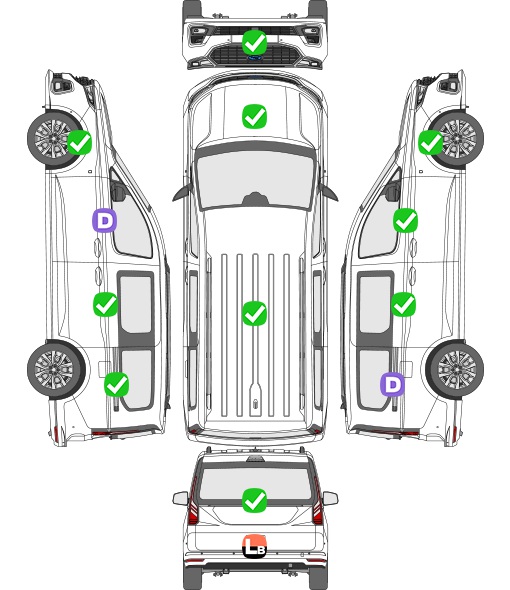 D

D

LB