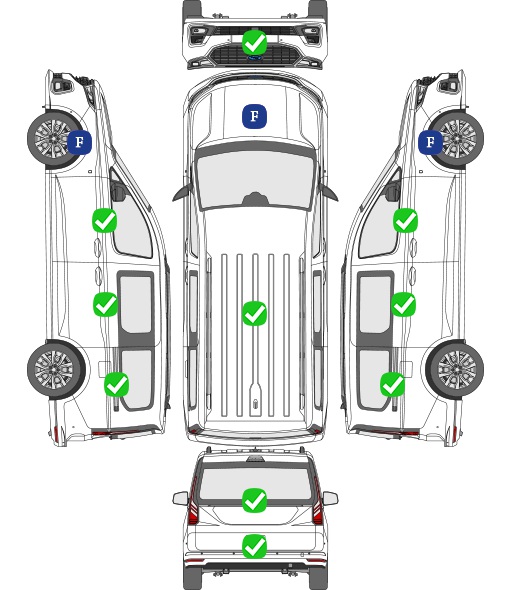 F

F

F