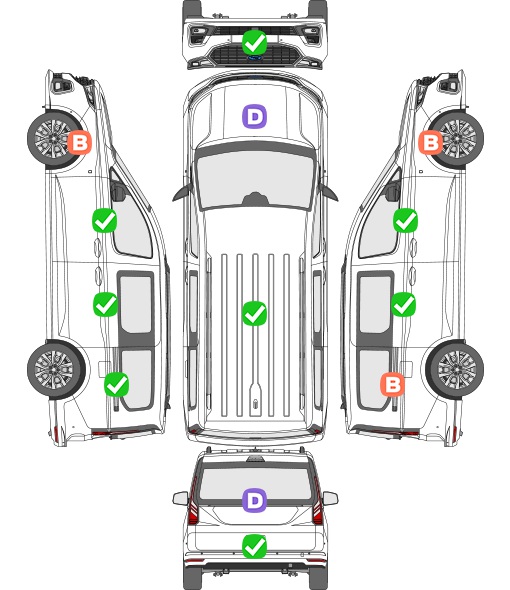 D
B
B
B
D