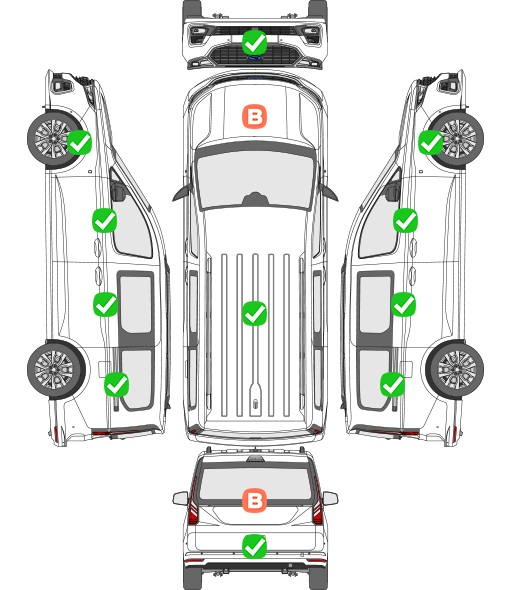 B

B