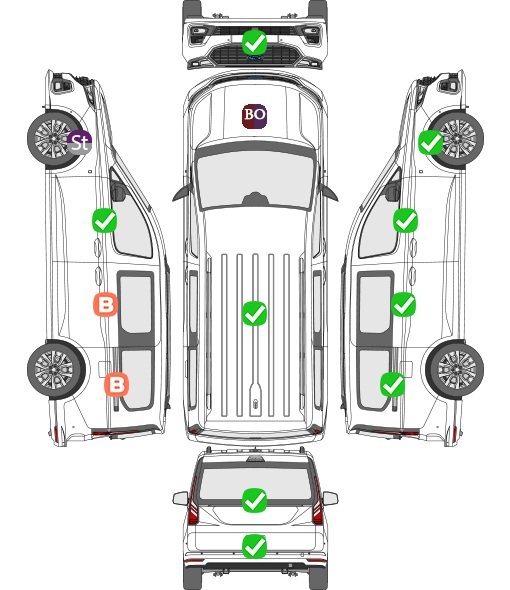 BO
St
B
B