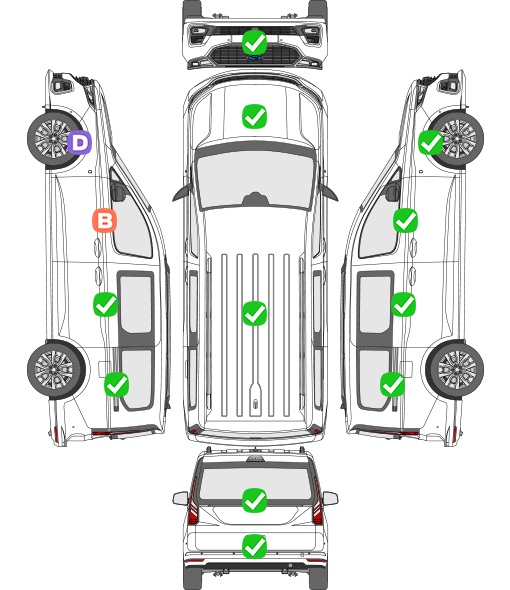 D

B