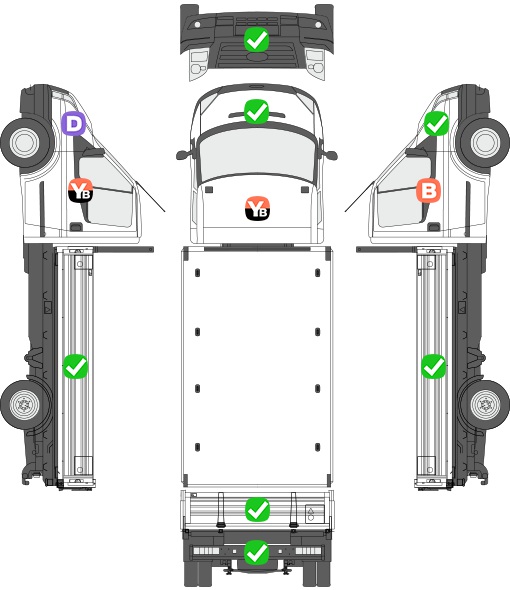 D
YB
YB
B