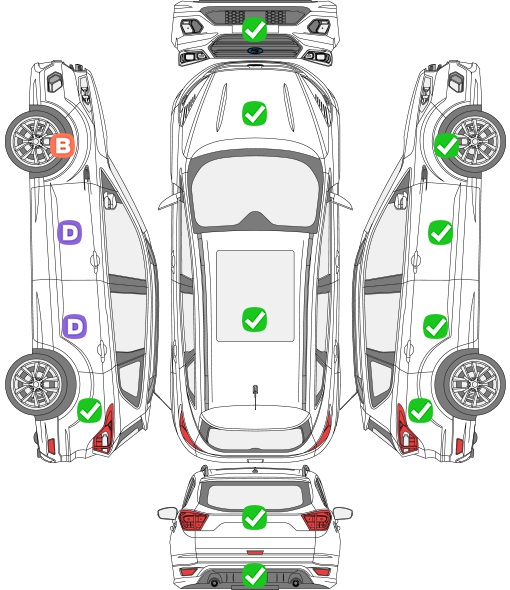 B
D
D