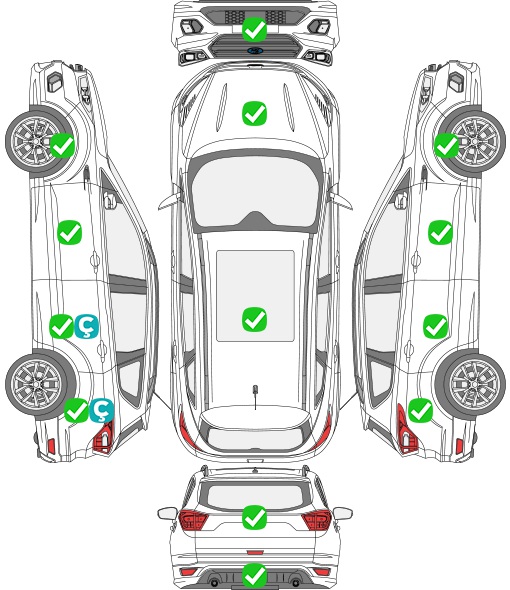 Ç
Ç