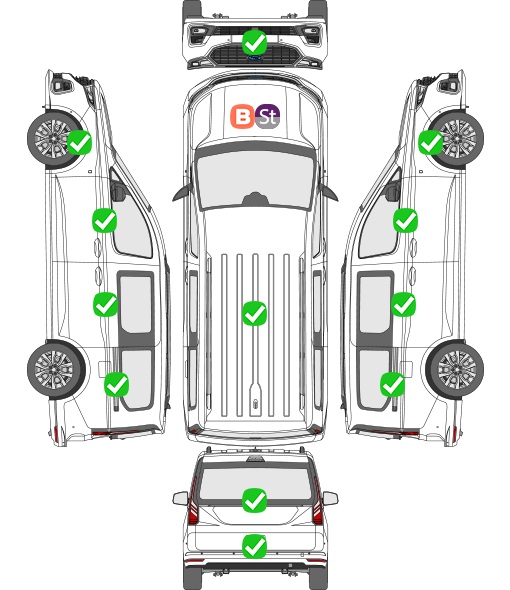 B St