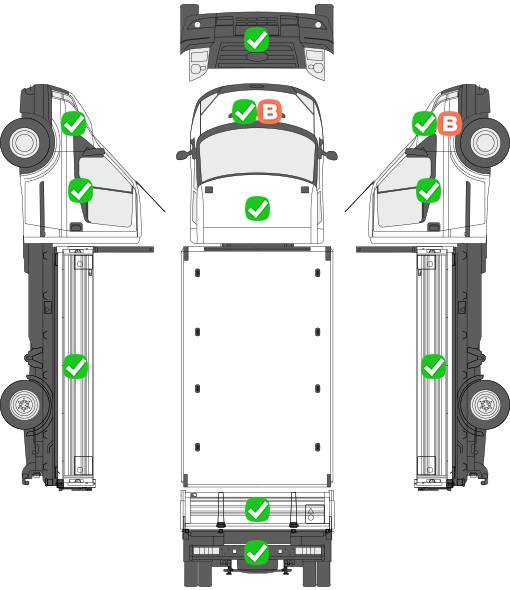 B

B