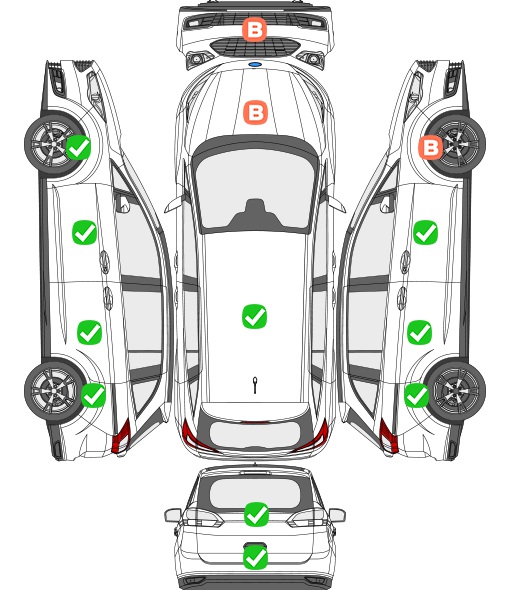 B

B

B