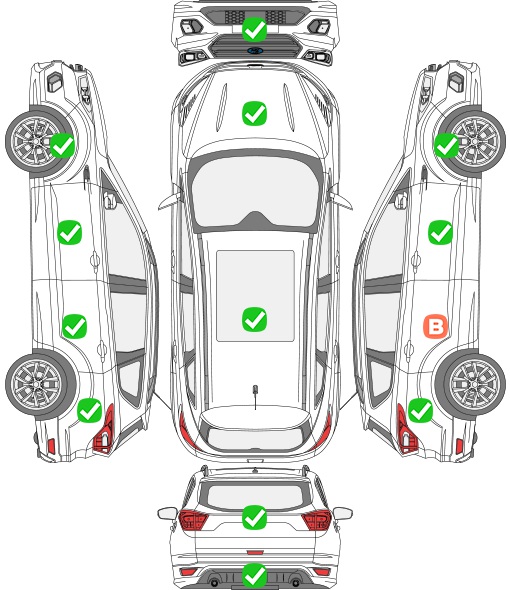 B