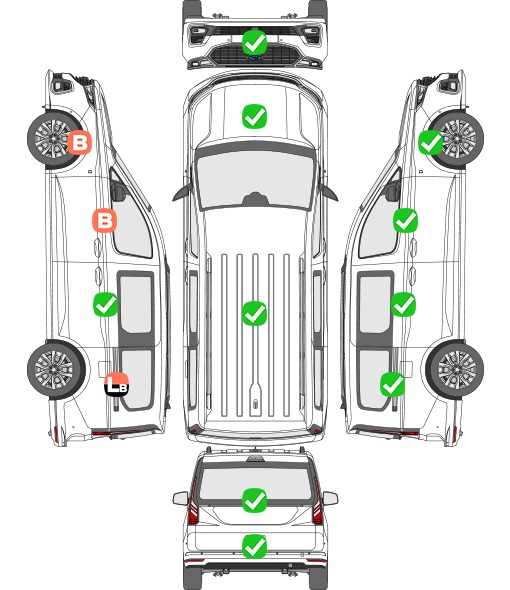 B

B

LB