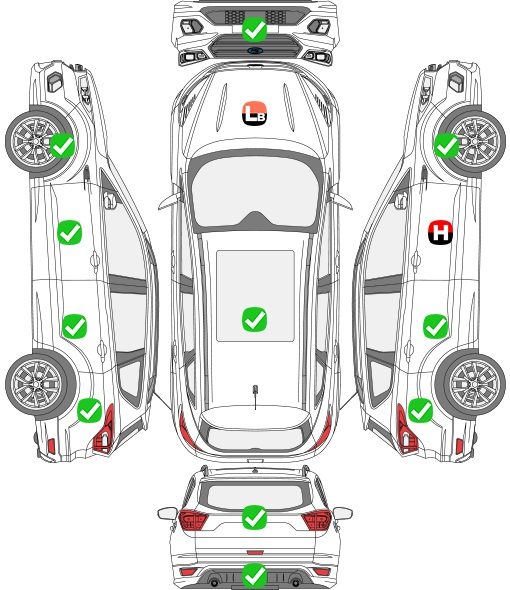 LB

H