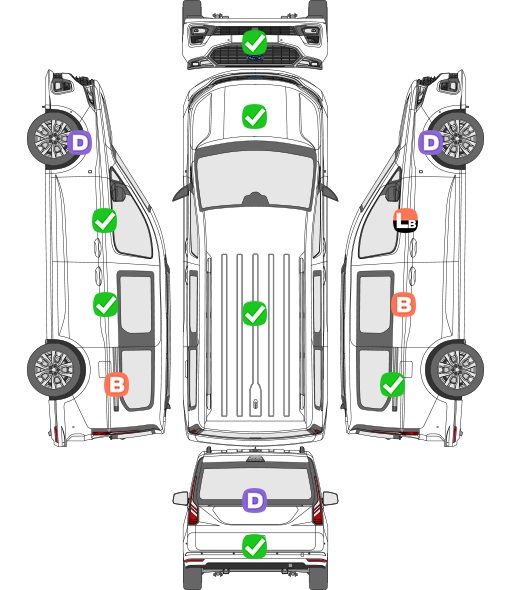 D
D
LB
B
B
D