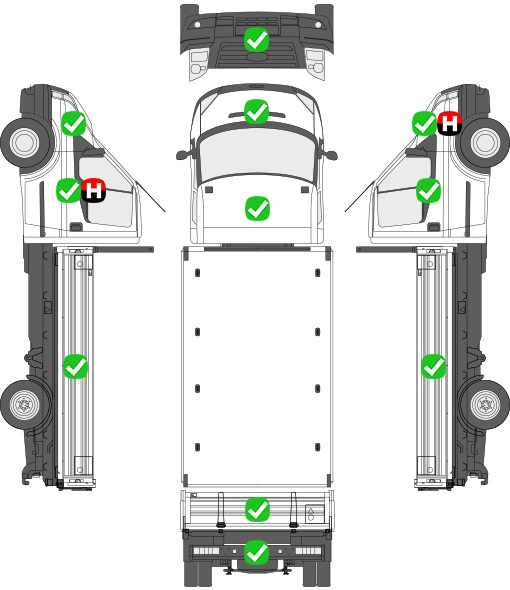 H

H