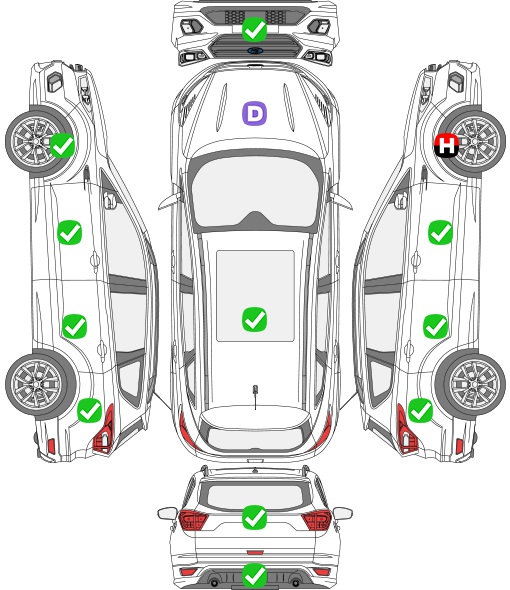 D

H