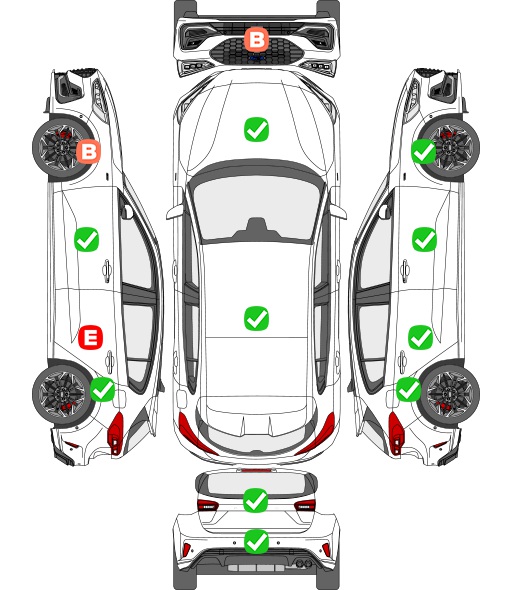 B

B

E