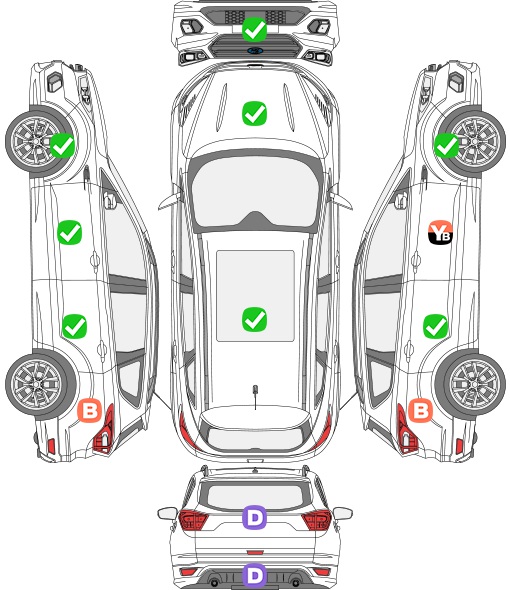 B
YB
B
D
D